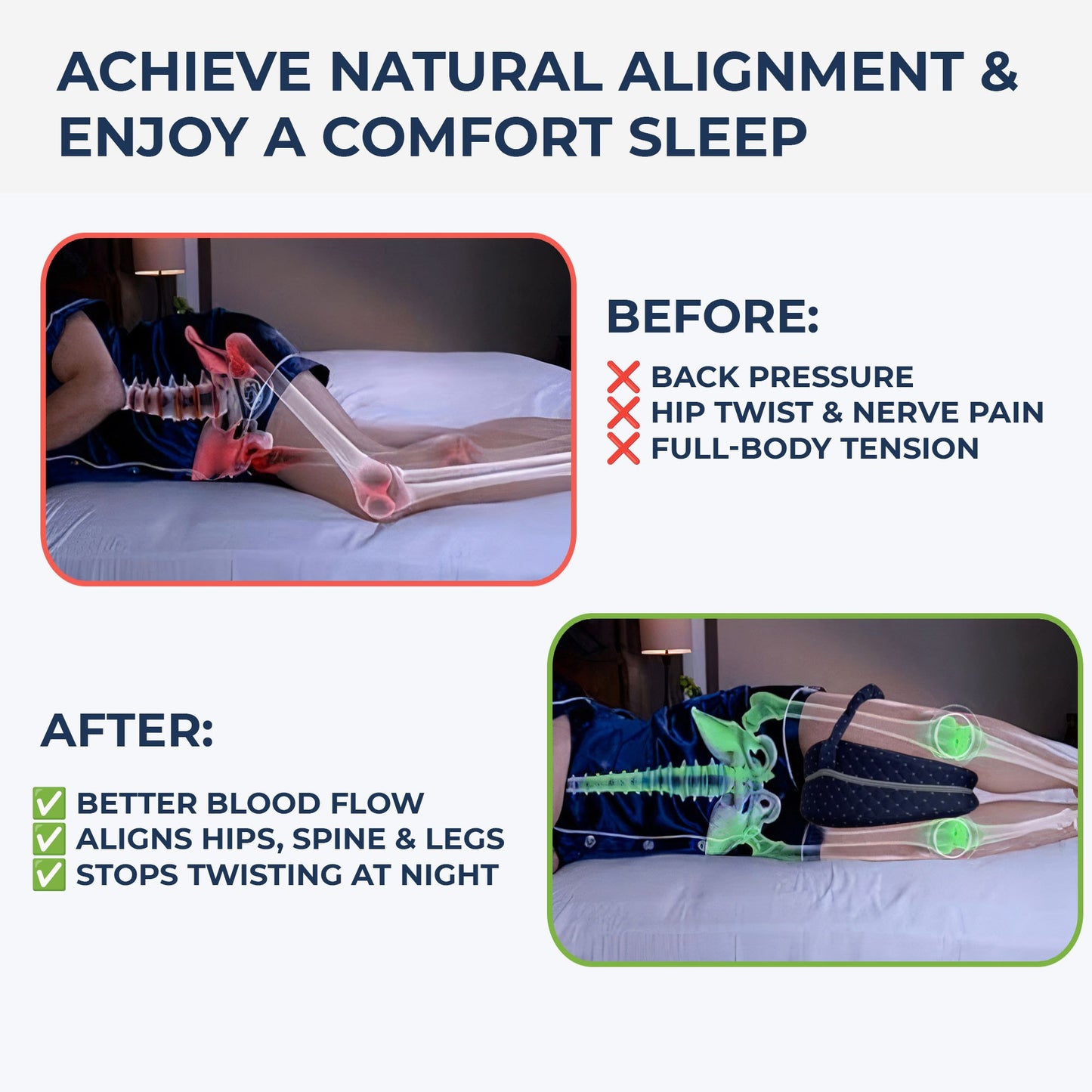 ACHIEVE NATURAL ALIGNMENT & ENJOY A COMFORT SLEEP

BEFORE:

❌ BACK PRESSURE
❌ HIP TWIST & NERVE PAIN
❌ FULL-BODY TENSION

AFTER:

✅ BETTER BLOOD FLOW
✅ ALIGNS HIPS, SPINE & LEGS
✅ STOPS TWISTING AT NIGHT